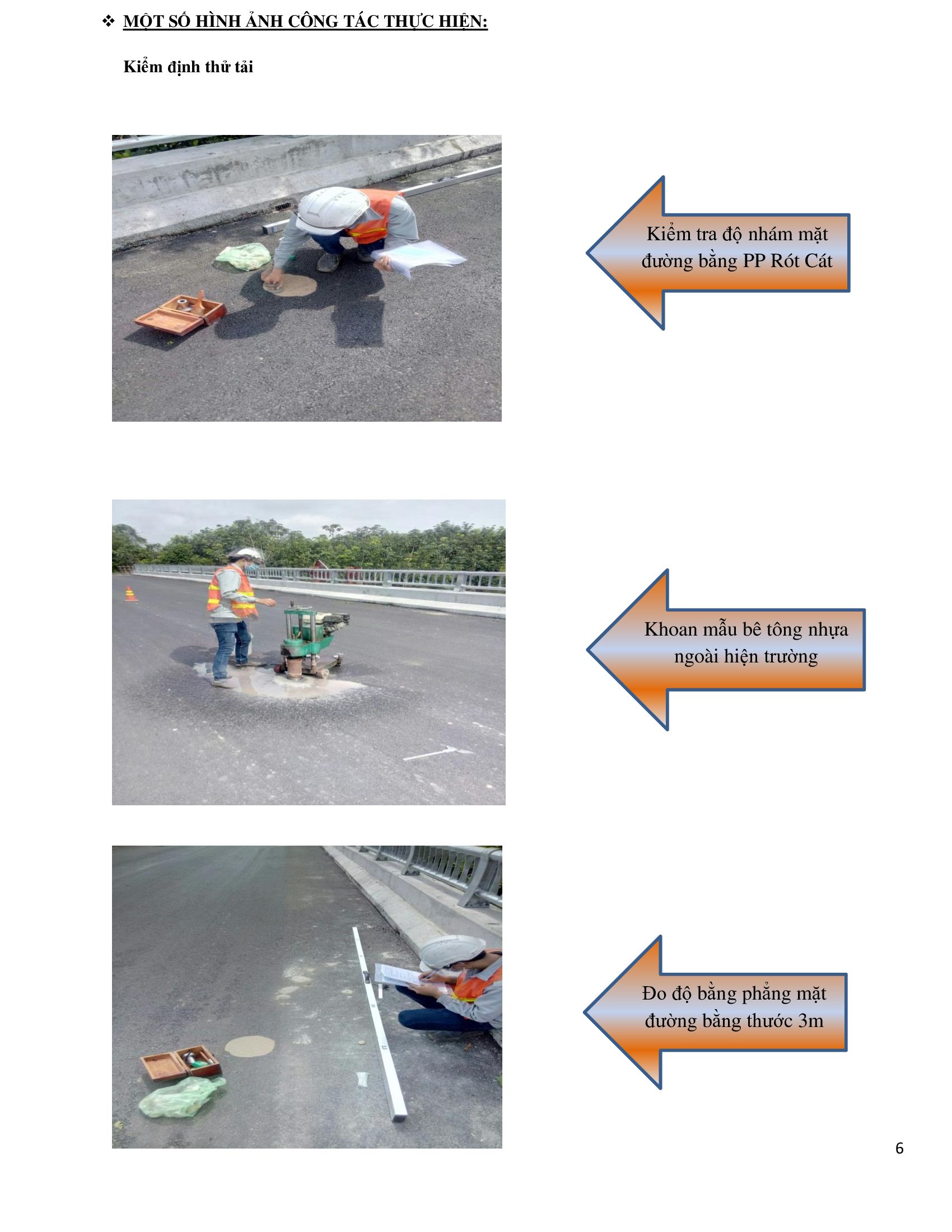 ❖ MỘT SỐ HÌNH ẢNH CÔNG TÁC THỰC HIỆN:

Kiểm định thử tải

Kiểm tra độ nhám mặt đường bằng PP Rót Cát

Khoan mẫu bê tông nhựa ngoài hiện trường

Đo độ bằng phẳng mặt đường bằng thước 3m

6